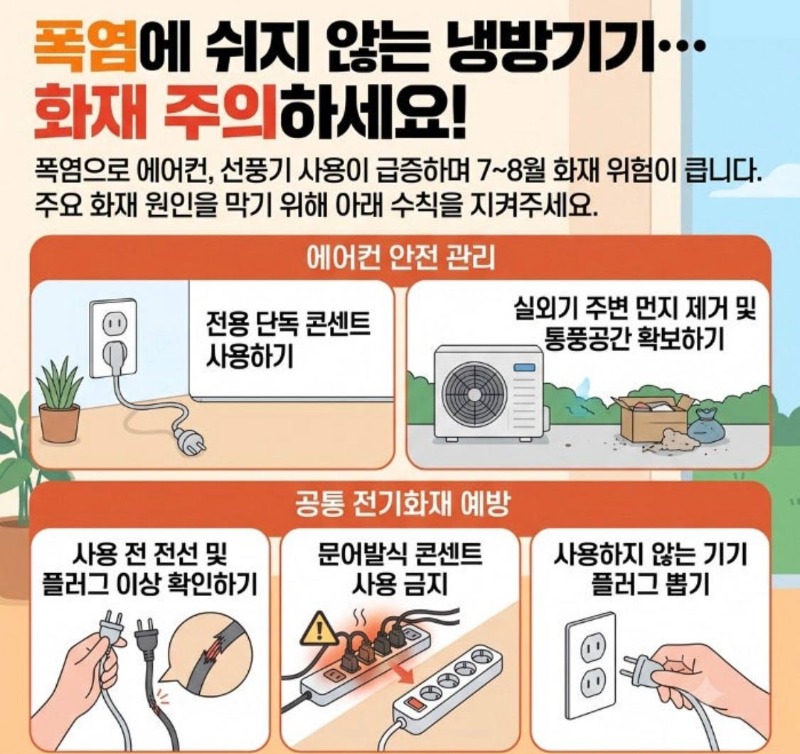 폭염에 쉬지 않는 냉방기기…
화재 주의하세요!

폭염으로 에어컨, 선풍기 사용이 급증하며 7~8월 화재 위험이 큽니다.
주요 화재 원인을 막기 위해 아래 수칙을 지켜주세요.

에어컨 안전 관리

전용 단독 콘센트 사용하기

실외기 주변 먼지 제거 및 통풍공간 확보하기

공통 전기화재 예방

사용 전 전선 및 플러그 이상 확인하기

문어발식 콘센트 사용 금지

사용하지 않는 기기 플러그 뽑기